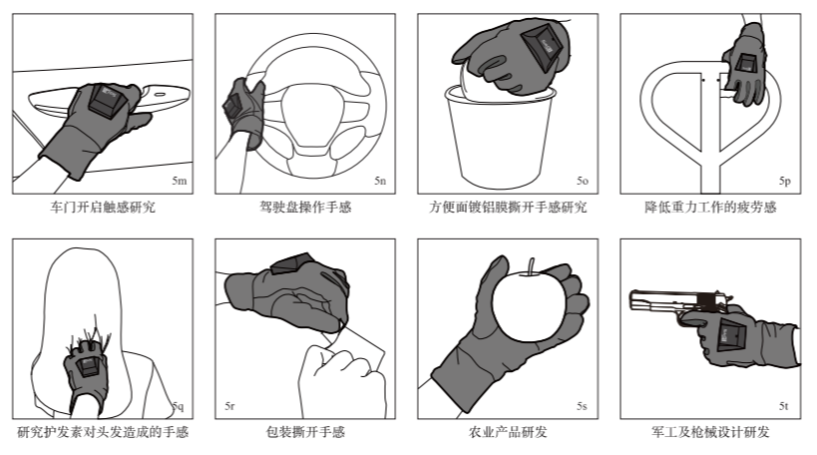 5m
车门开启触感研究

5n
驾驶盘操作手感

5o
方便面镀铝膜撕开手感研究

5p
降低重力工作的疲劳感

5q
研究护发素对头发造成的手感

5r
包装撕开手感

5s
农业产品研发

5t
军工及枪械设计研发