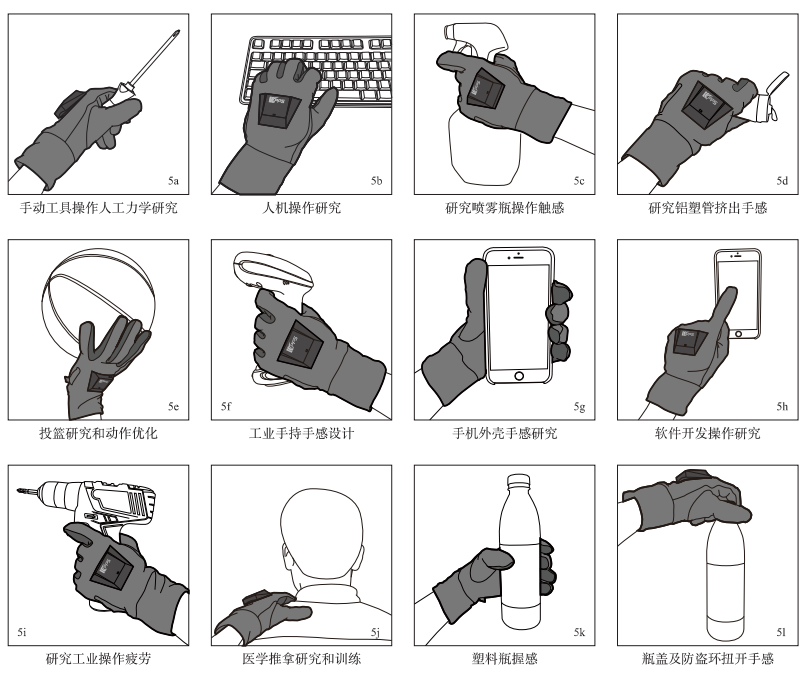 5a
手动工具操作人工力学研究

5b
人机操作研究

5c
研究喷雾瓶操作触感

5d
研究铝塑管挤出手感

5e
投篮研究和动作优化

5f
工业手持手感设计

5g
手机外壳手感研究

5h
软件开发操作研究

5i
研究工业操作疲劳

5j
医学推拿研究和训练

5k
塑料瓶握感

5l
瓶盖及防盗环扭开手感